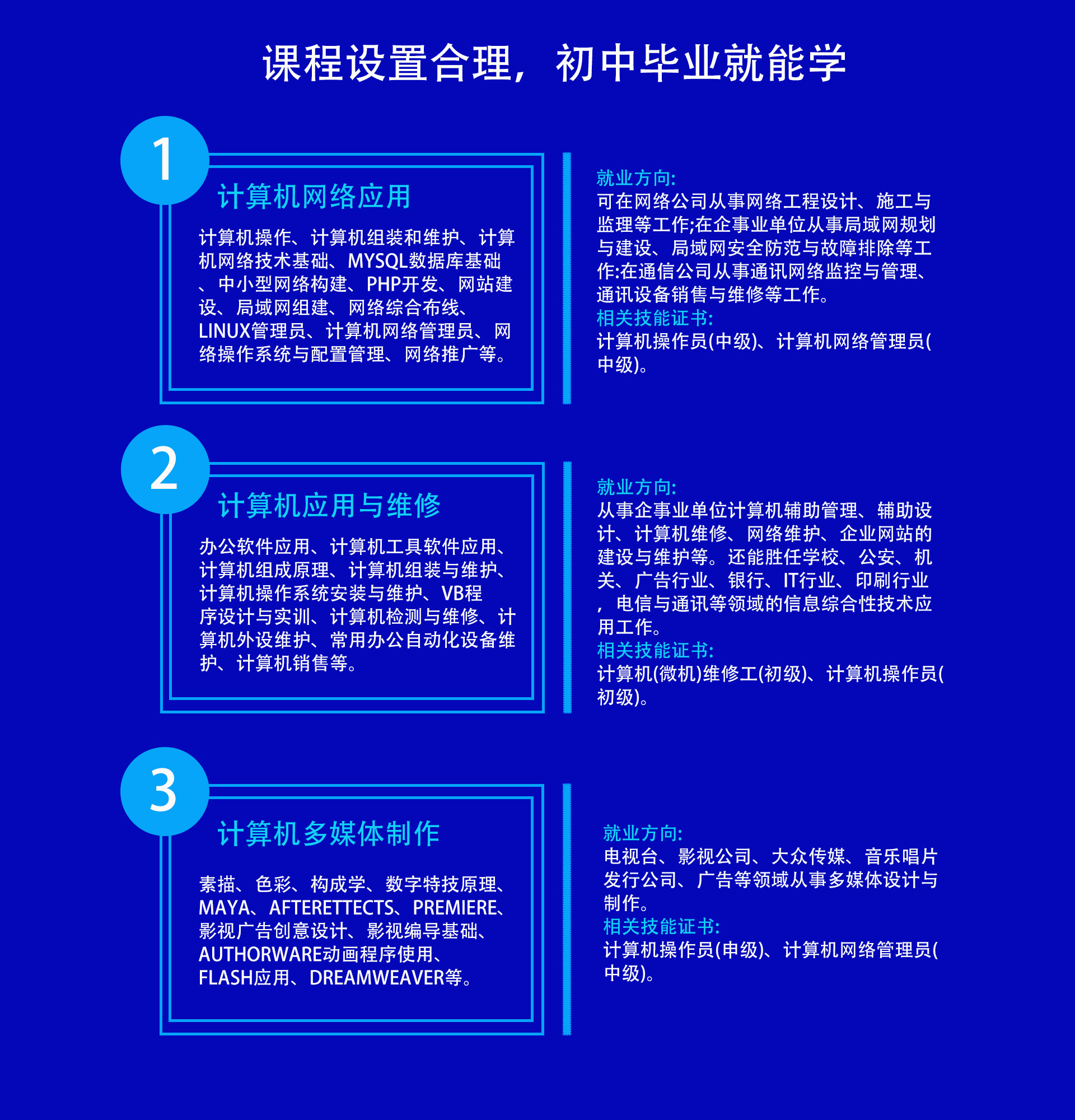 课程设置合理，初中毕业就能学

1

计算机网络应用

计算机操作、计算机组装和维护、计算机网络技术基础、MYSQL数据库基础、中小型网络构建、PHP开发、网站建设、局域网组建、网络综合布线、LINUX管理员、计算机网络管理员、网络操作系统与配置管理、网络推广等。

就业方向:
可在网络公司从事网络工程设计、施工与监理等工作;在企事业单位从事局域网规划与建设、局域网安全防范与故障排除等工作:在通信公司从事通讯网络监控与管理、通讯设备销售与维修等工作。
相关技能证书:
计算机操作员(中级)、计算机网络管理员(中级)。

2

计算机应用与维修

办公软件应用、计算机工具软件应用、计算机组成原理、计算机组装与维护、计算机操作系统安装与维护、VB程序设计与实训、计算机检测与维修、计算机外设维护、常用办公自动化设备维护、计算机销售等。

就业方向:
从事企事业单位计算机辅助管理、辅助设计、计算机维修、网络维护、企业网站的建设与维护等。还能胜任学校、公安、机关、广告行业、银行、IT行业、印刷行业，电信与通讯等领域的信息综合性技术应用工作。
相关技能证书:
计算机(微机)维修工(初级)、计算机操作员(初级)。

3

计算机多媒体制作

素描、色彩、构成学、数字特技原理、MAYA、AFTERETTECTS、PREMIERE、影视广告创意设计、影视编导基础、AUTHORWARE动画程序使用、FLASH应用、DREAMWEAVER等。

就业方向:
电视台、影视公司、大众传媒、音乐唱片发行公司、广告等领域从事多媒体设计与制作。
相关技能证书:
计算机操作员(申级)、计算机网络管理员(中级)。